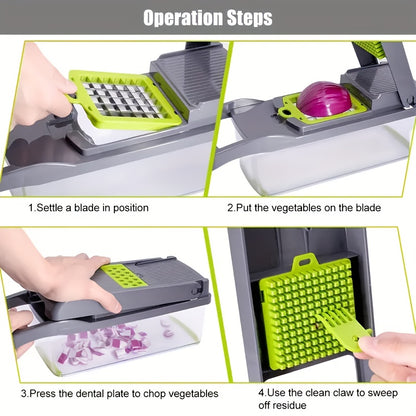 Operation Steps

1.Settle a blade in position

2.Put the vegetables on the blade

3.Press the dental plate to chop vegetables

4.Use the clean claw to sweep off residue